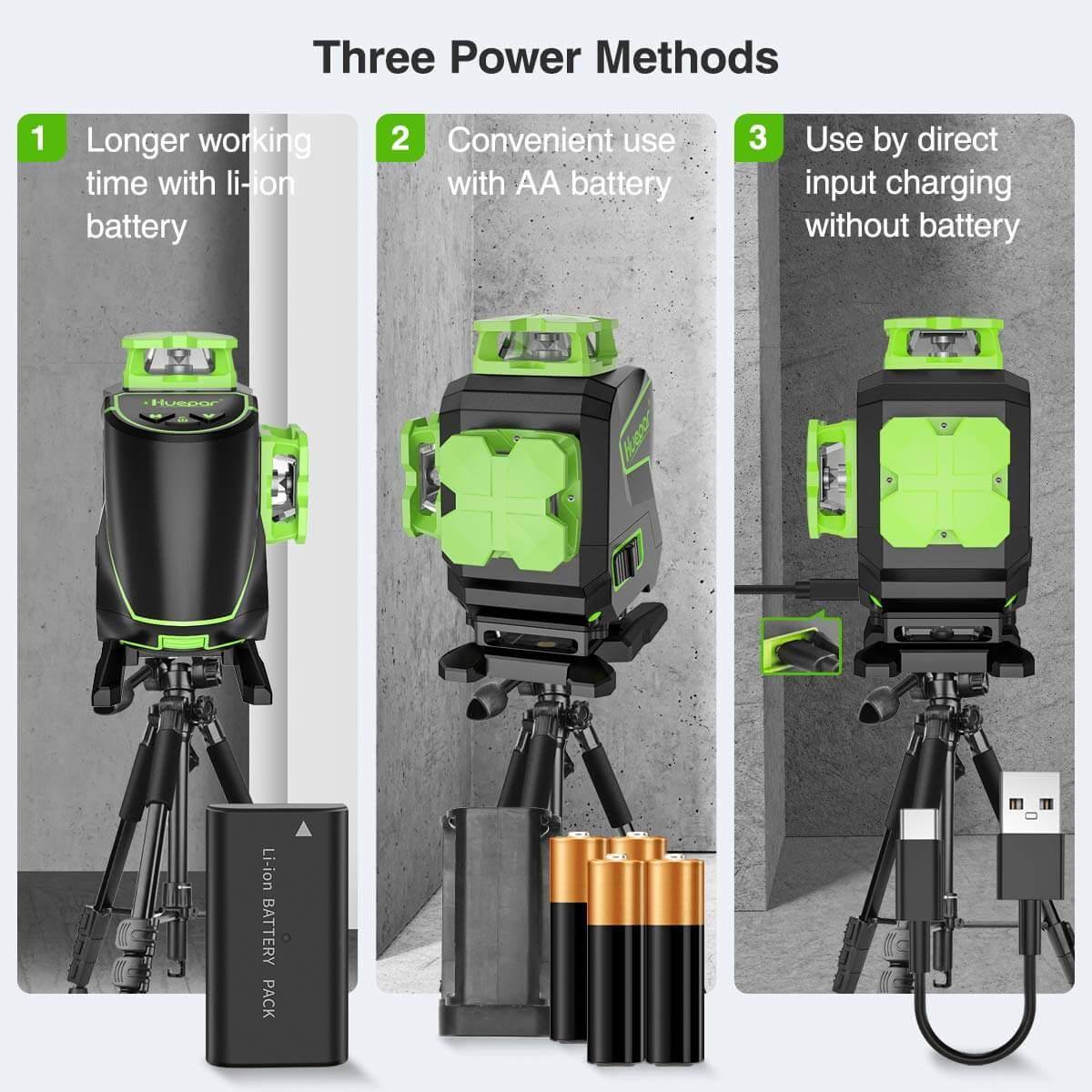 Three Power Methods

1 Longer working time with li-ion battery

2 Convenient use with AA battery

3 Use by direct input charging without battery

Huepar

Huepar

Li-ion BATTERY PACK