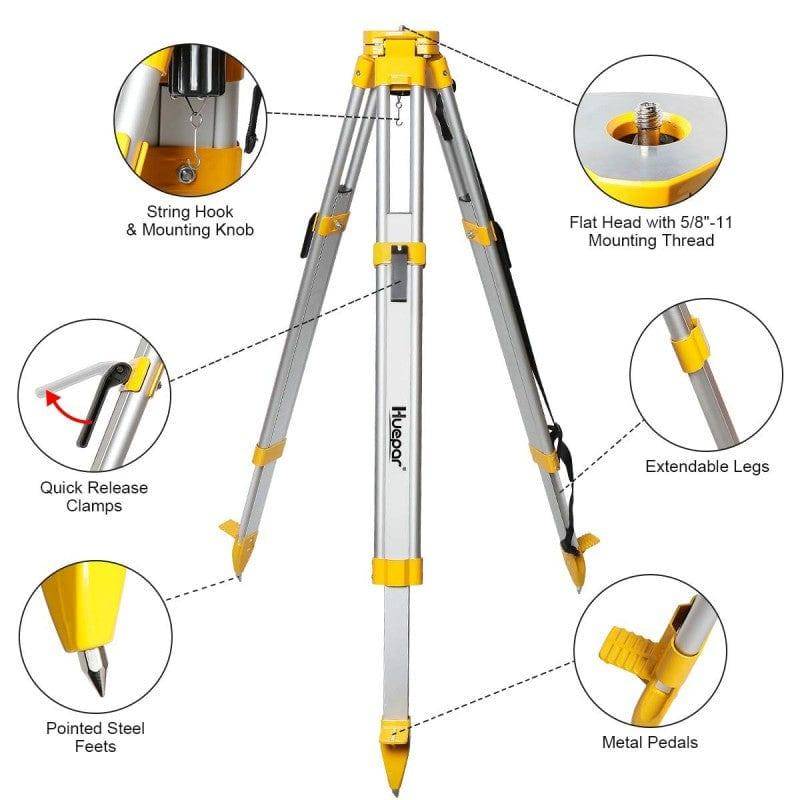 String Hook
& Mounting Knob

Flat Head with 5/8"-11
Mounting Thread

Huepar®

Quick Release
Clamps

Extendable Legs

Pointed Steel
Feets

Metal Pedals