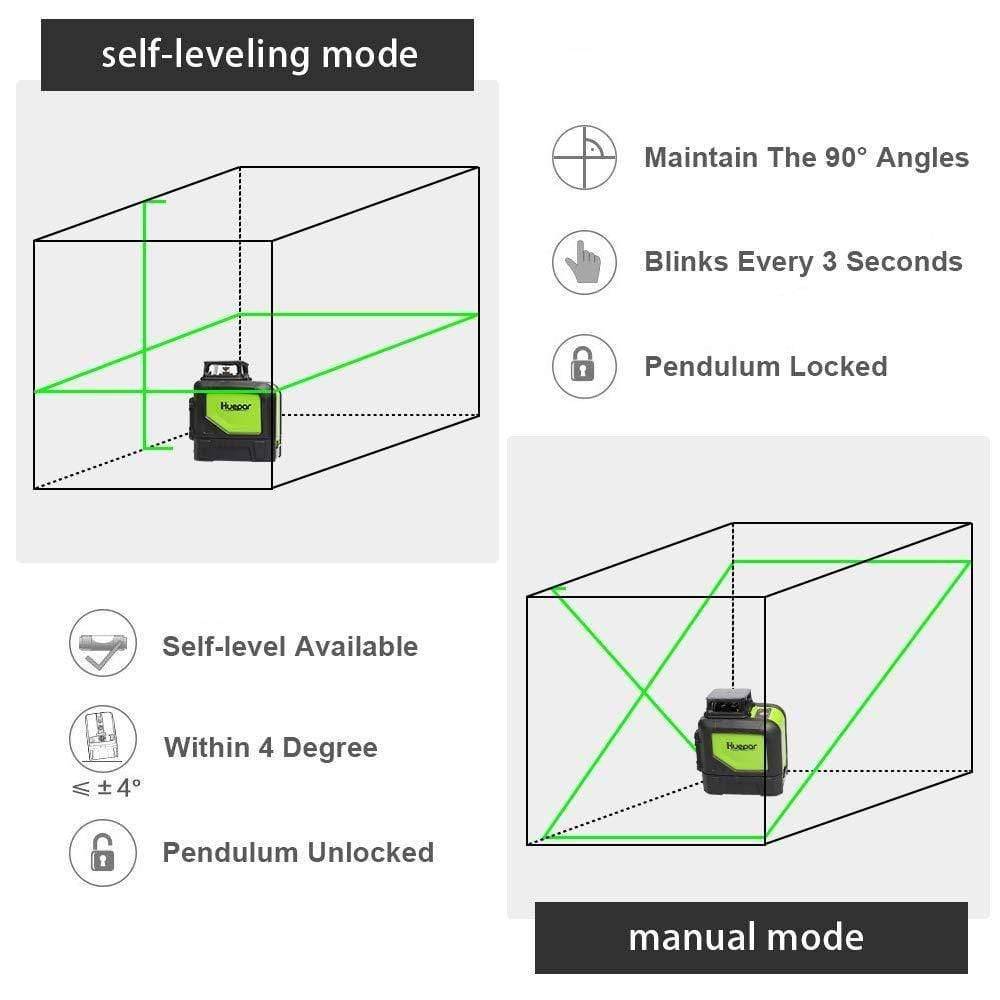 self-leveling mode

Huepar

Maintain The 90° Angles

Blinks Every 3 Seconds

Pendulum Locked

Self-level Available

Within 4 Degree

$\leqslant \pm 4°$

Pendulum Unlocked

Huepar

manual mode