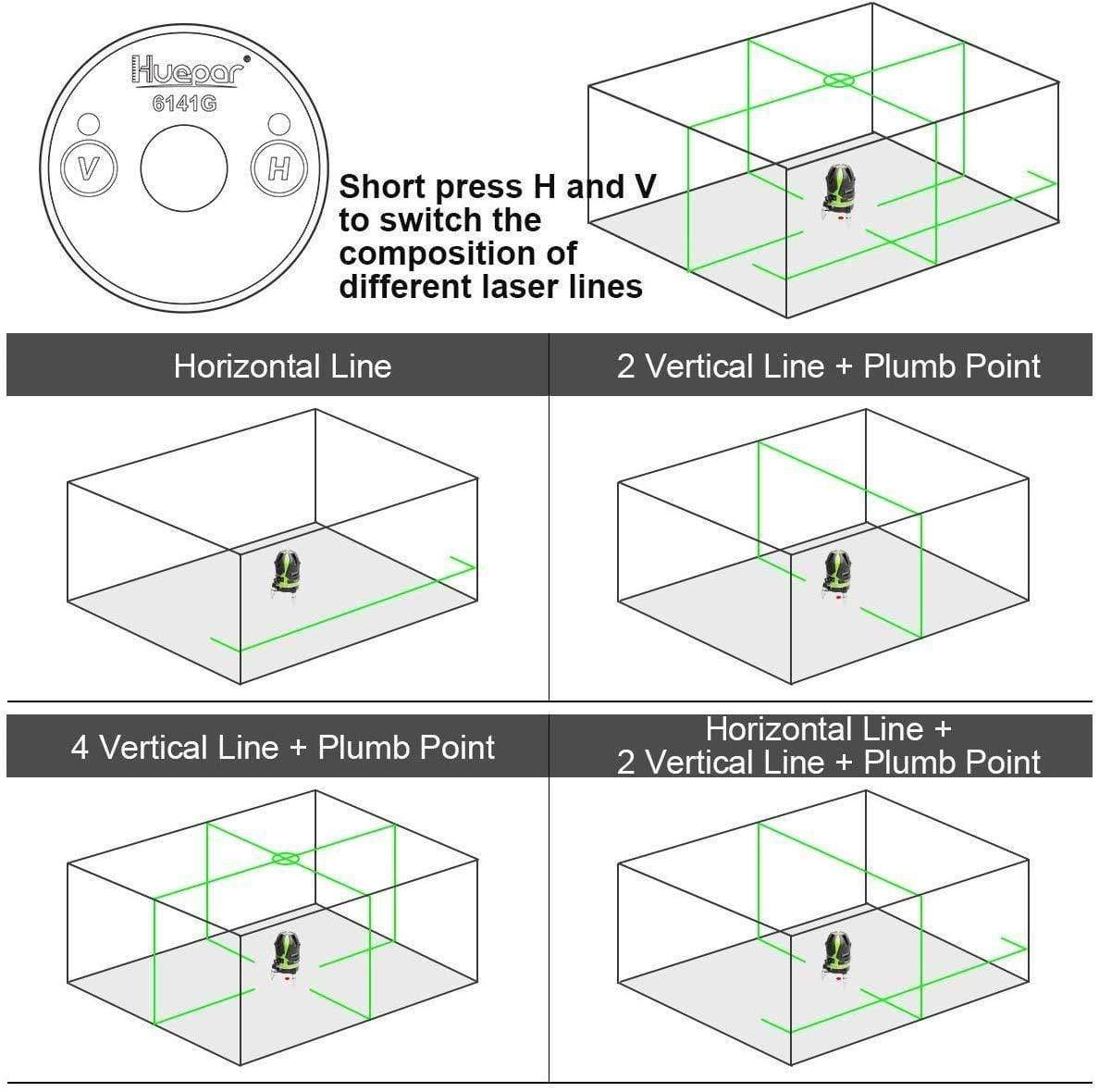 Huepar
6141G

V

H

Short press H and V to switch the composition of different laser lines

Horizontal Line

2 Vertical Line + Plumb Point

4 Vertical Line + Plumb Point

Horizontal Line + 2 Vertical Line + Plumb Point